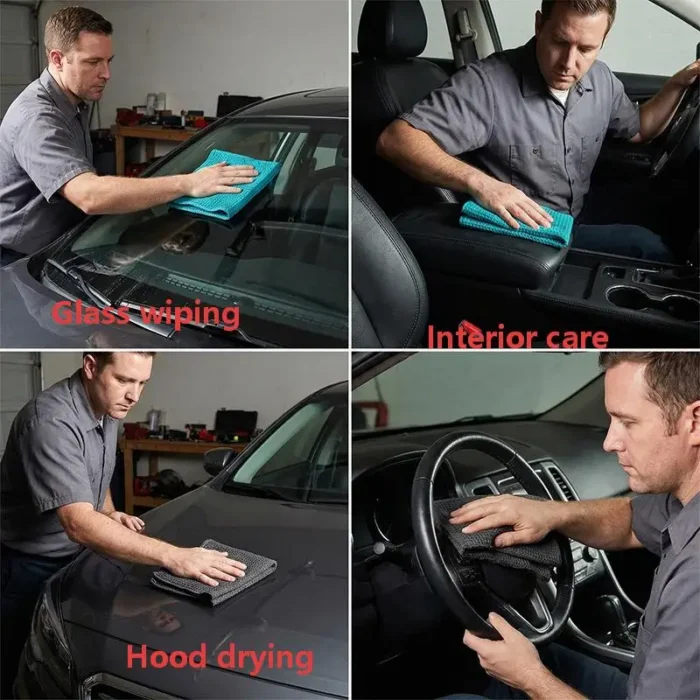 Glass wiping

Interior care

Hood drying